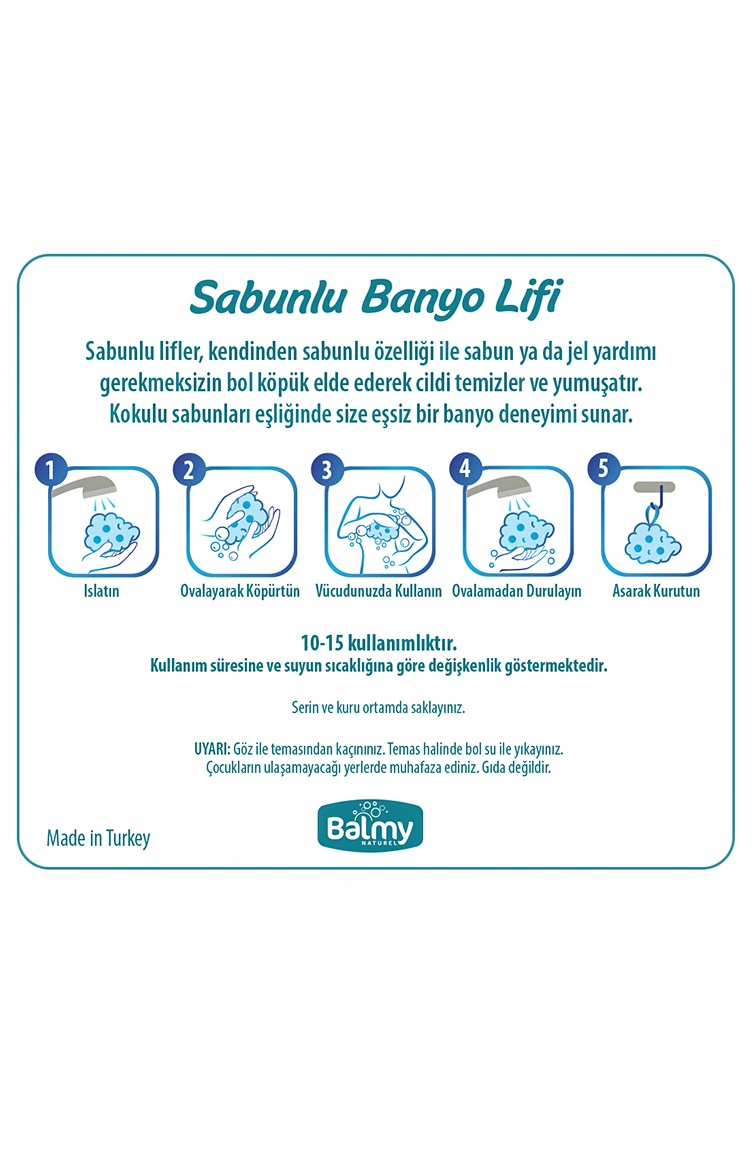 Sabunlu Banyo Lifi

Sabunlu lifler, kendinden sabunlu özelliği ile sabun ya da jel yardımı gerekmeksizin bol köpük elde ederek cildi temizler ve yumuşatır. Kokulu sabunları eşliğinde size eşsiz bir banyo deneyimi sunar.

1
Islatın

2
Ovalayarak Köpürtün

3
Vücudunuzda Kullanın

4
Ovalamadan Durulayın

5
Asarak Kurutun

10-15 kullanımlıktır.
Kullanım süresine ve suyun sıcaklığına göre değişkenlik göstermektedir.

Serin ve kuru ortamda saklayınız.

UYARI: Göz ile temasından kaçınınız. Temas halinde bol su ile yıkayınız. Çocukların ulaşamayacağı yerlerde muhafaza ediniz. Gıda değildir.

Made in Turkey

Balmy NATUREL